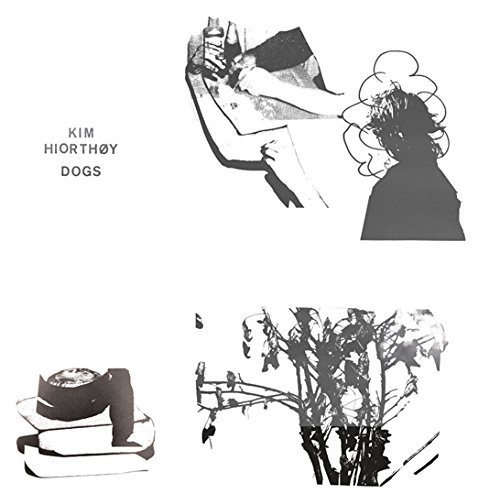 KIM
HIORTHØY
DOGS