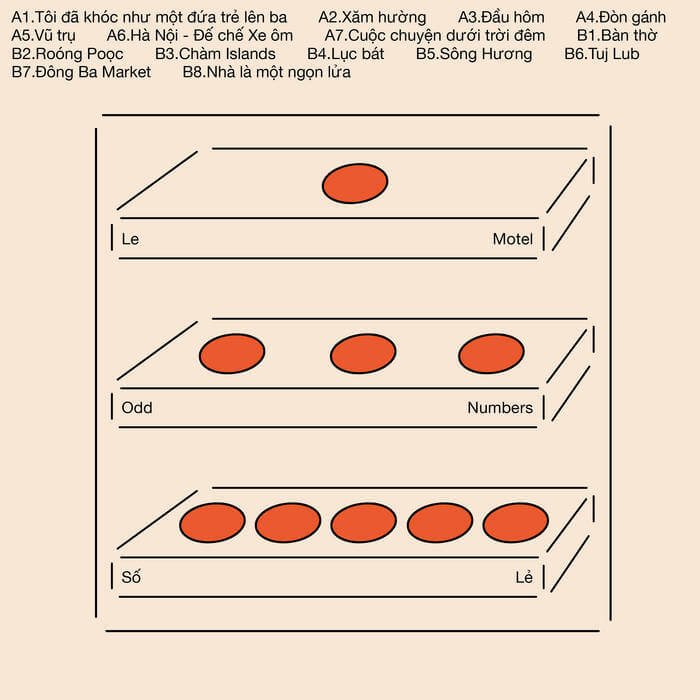 A1.Tôi đã khóc như một đứa trẻ lên ba A2.Xăm hường A3.Đầu hôm A4.Đòn gánh A5.Vũ trụ A6.Hà Nội - Đế chế Xe ôm A7.Cuộc chuyện dưới trời đêm B1.Bàn thờ B2.Roóng Poọc B3.Chàm Islands B4.Lục bát B5.Sông Hương B6.Tuj Lub B7.Đông Ba Market B8.Nhà là một ngọn lửa

Le Motel

Odd Numbers

Số Lẻ